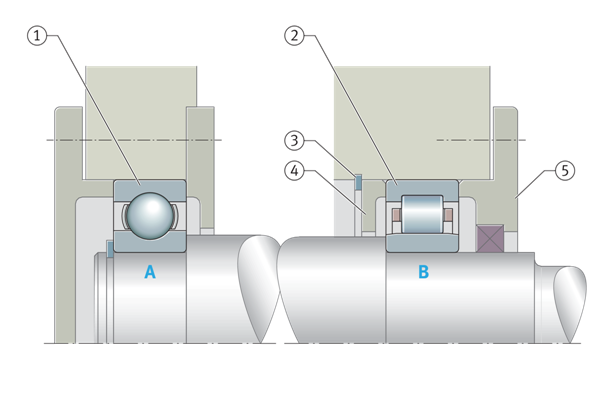 1
2
3
4
5
A
B