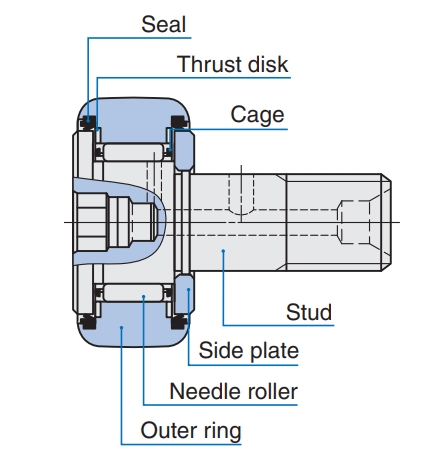 Seal
Thrust disk
Cage
Stud
Side plate
Needle roller
Outer ring