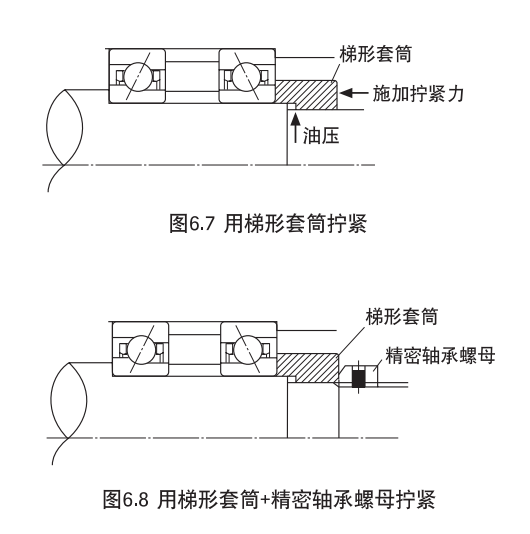 梯形套筒

施加拧紧力

油压

图6.7 用梯形套筒拧紧

梯形套筒

精密轴承螺母

图6.8 用梯形套筒+精密轴承螺母拧紧