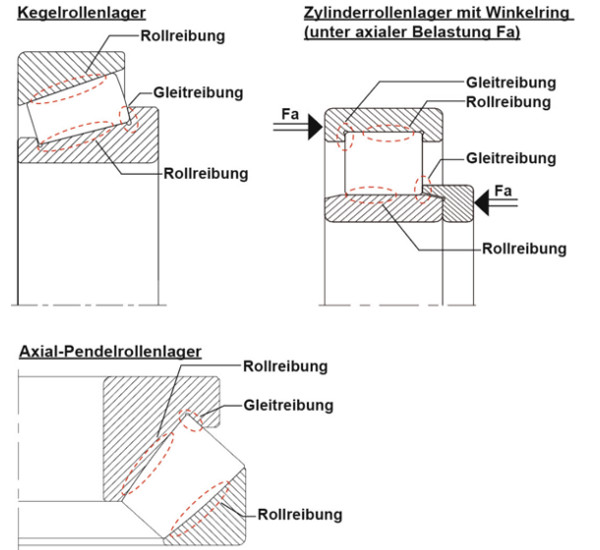 Kegelrollenlager

Rollreibung

Gleitreibung

Rollreibung

Zylinderrollenlager mit Winkelring (unter axialer Belastung Fa)

Gleitreibung

Rollreibung

Fa

Gleitreibung

Fa

Rollreibung

Axial-Pendelrollenlager

Rollreibung

Gleitreibung

Rollreibung